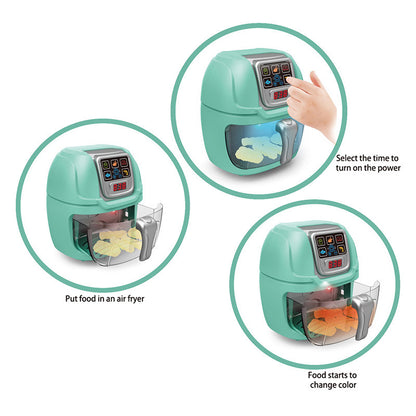 Select the time to turn on the power

Put food in an air fryer

Food starts to change color